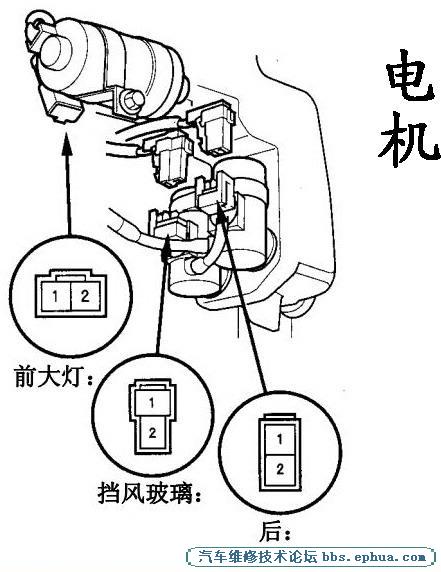 电机

1 2

前大灯：

1
2

挡风玻璃：

1
2

后：

汽车维修技术论坛 bbs.ephua.com