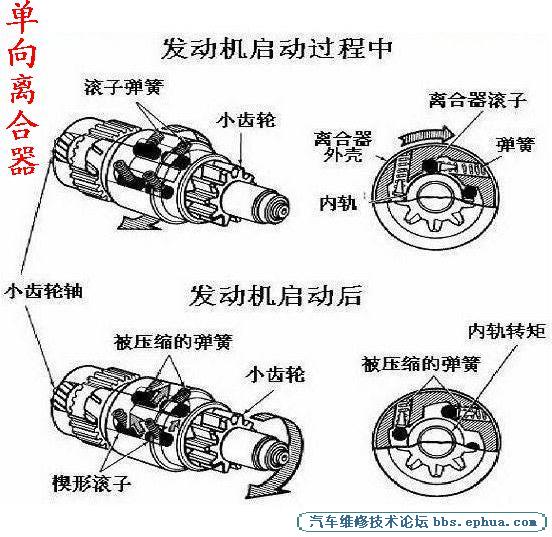 单向离合器

发动机启动过程中

滚子弹簧

小齿轮

离合器滚子

离合器外壳

弹簧

内轨

小齿轮轴

发动机启动后

被压缩的弹簧

小齿轮

内轨转矩

被压缩的弹簧

楔形滚子

汽车维修技术论坛 bbs.ephua.com