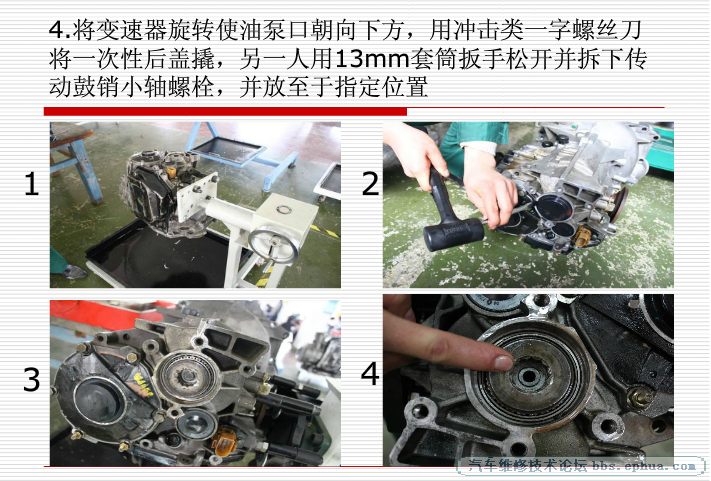 4.将变速器旋转使油泵口朝向下方，用冲击类一字螺丝刀将一次性后盖撬，另一人用13mm套筒扳手松开并拆下传动鼓销小轴螺栓，并放至于指定位置

1

2

3

4

汽车维修技术论坛 bbs.ephua.com