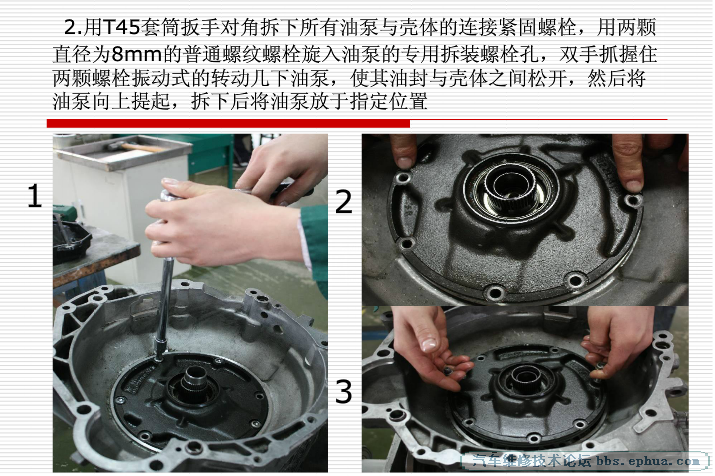 2.用T45套筒扳手对角拆下所有油泵与壳体的连接紧固螺栓，用两颗直径为8mm的普通螺纹螺栓旋入油泵的专用拆装螺栓孔，双手抓握住两颗螺栓振动式的转动几下油泵，使其油封与壳体之间松开，然后将油泵向上提起，拆下后将油泵放于指定位置

1

2

3

汽车维修技术论坛 bbs.ephua.com