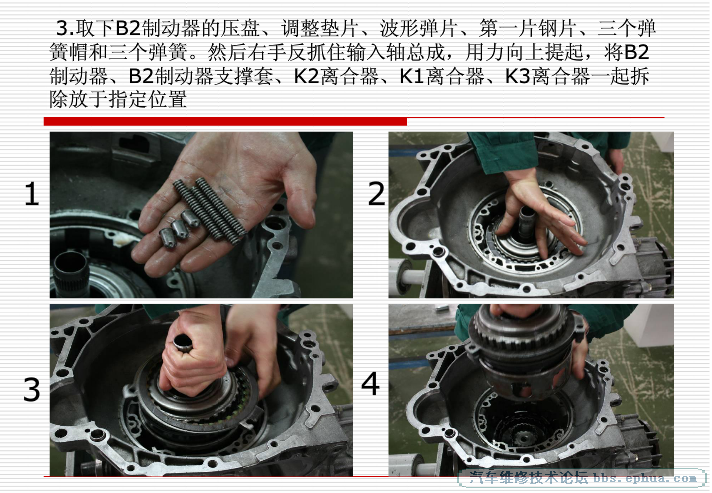 3.取下B2制动器的压盘、调整垫片、波形弹片、第一片钢片、三个弹簧帽和三个弹簧。然后右手反抓住输入轴总成，用力向上提起，将B2制动器、B2制动器支撑套、K2离合器、K1离合器、K3离合器一起拆除放于指定位置

1

2

3

4

汽车维修技术论坛 bbs.ephua.com